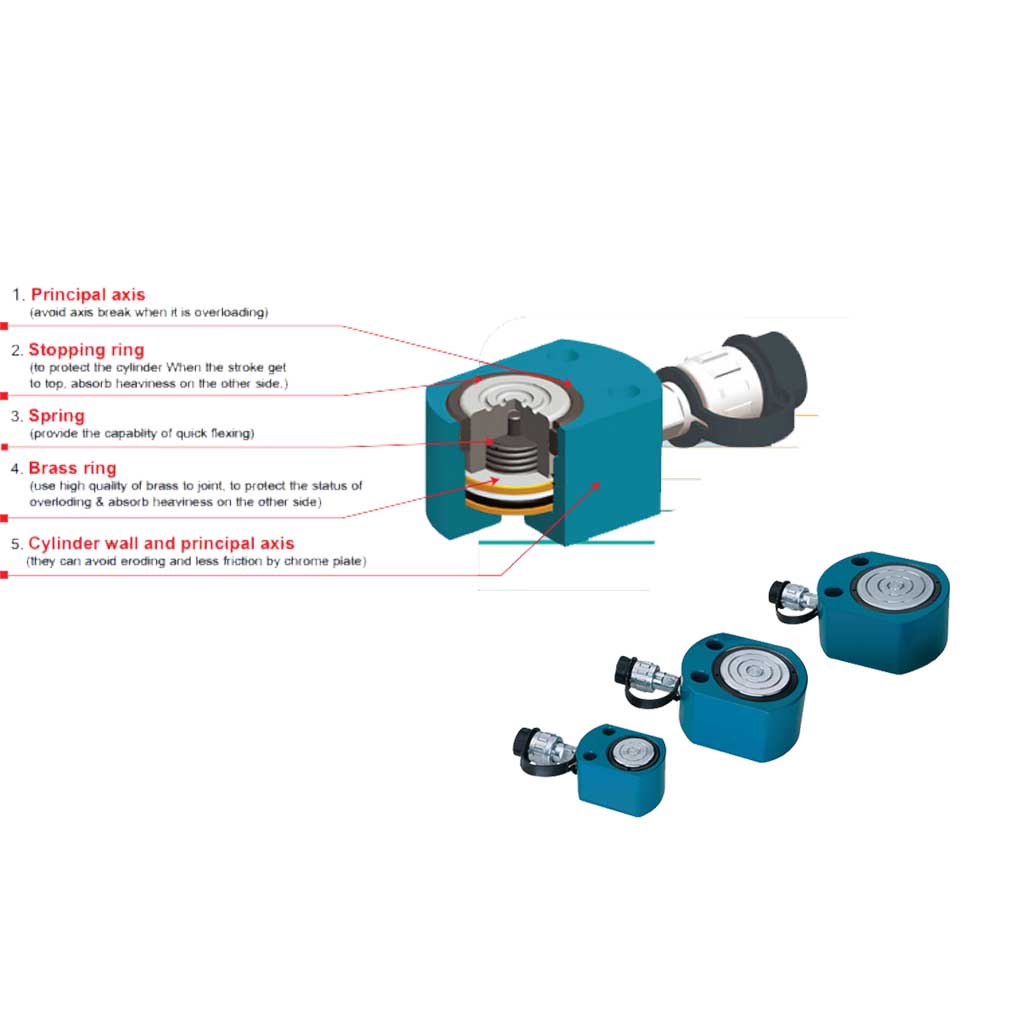 1. Principal axis
(avoid axis break when it is overloading)

2. Stopping ring
(to protect the cylinder When the stroke get to top, absorb heaviness on the other side.)

3. Spring
(provide the capablity of quick flexing)

4. Brass ring
(use high quality of brass to joint, to protect the status of overloding & absorb heaviness on the other side)

5. Cylinder wall and principal axis
(they can avoid eroding and less friction by chrome plate)