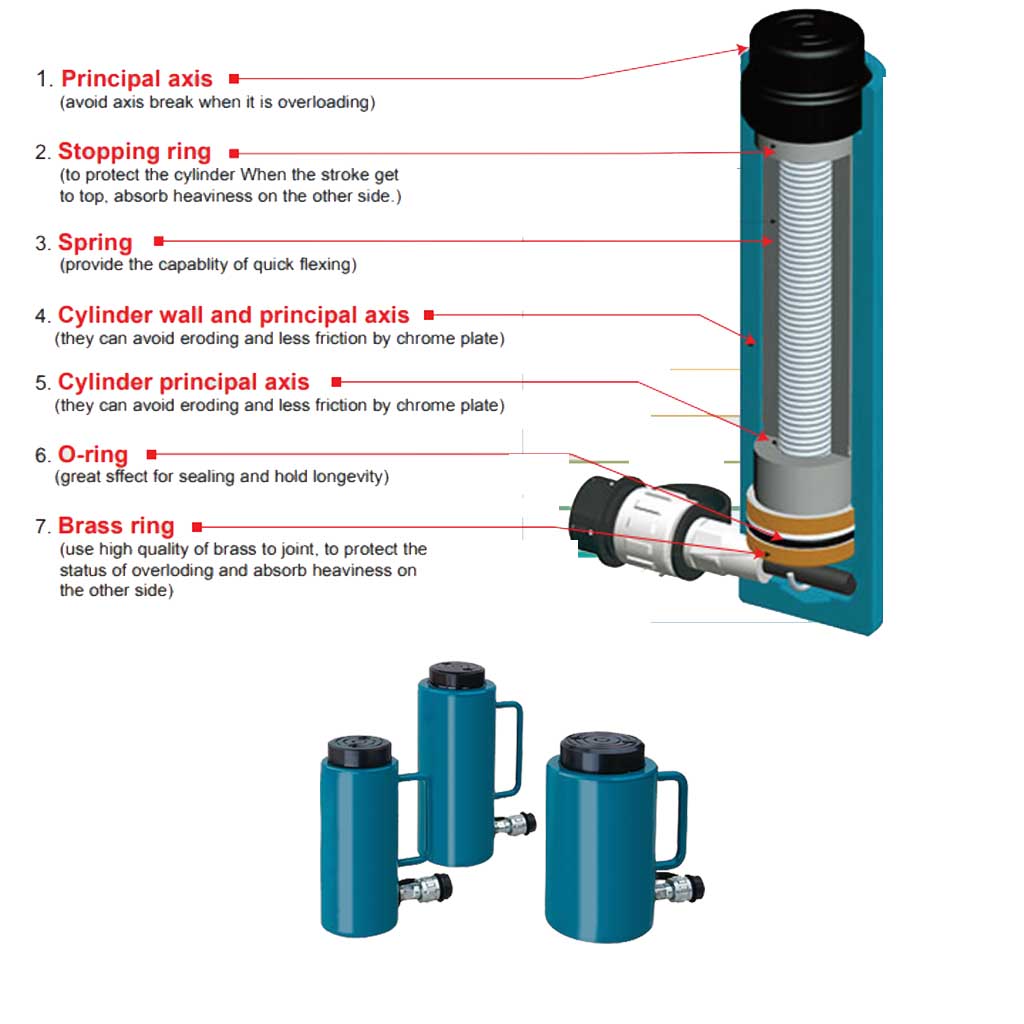 1. Principal axis
(avoid axis break when it is overloading)

2. Stopping ring
(to protect the cylinder When the stroke get to top, absorb heaviness on the other side.)

3. Spring
(provide the capablity of quick flexing)

4. Cylinder wall and principal axis
(they can avoid eroding and less friction by chrome plate)

5. Cylinder principal axis
(they can avoid eroding and less friction by chrome plate)

6. O-ring
(great sffect for sealing and hold longevity)

7. Brass ring
(use high quality of brass to joint, to protect the status of overloding and absorb heaviness on the other side)